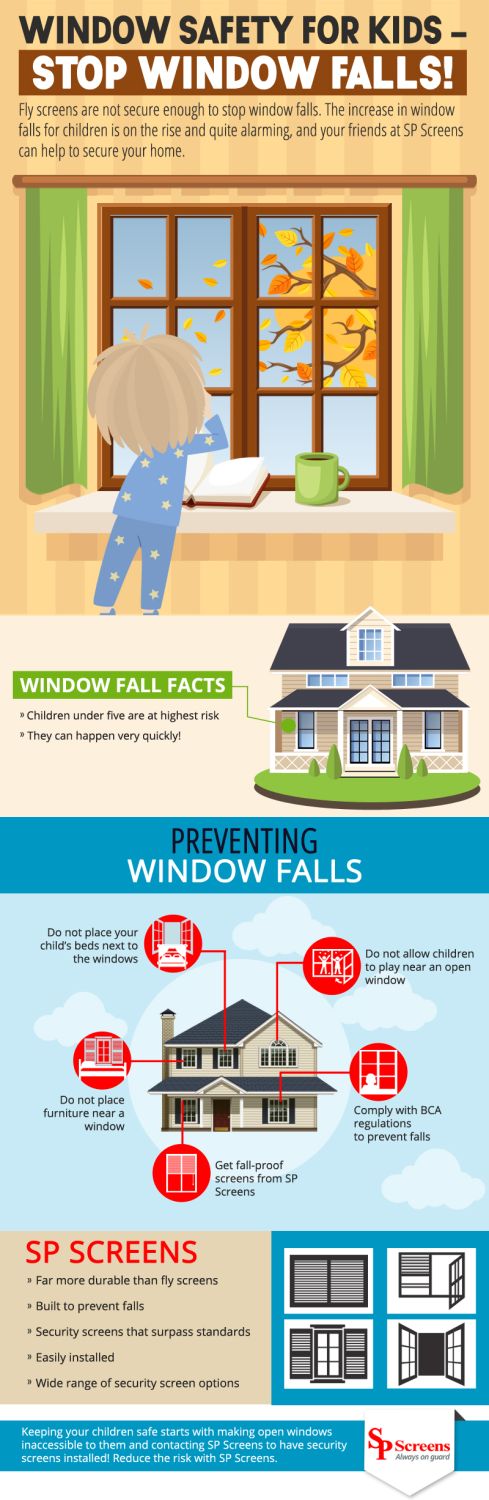 WINDOW SAFETY FOR KIDS –
STOP WINDOW FALLS!

Fly screens are not secure enough to stop window falls. The increase in window falls for children is on the rise and quite alarming, and your friends at SP Screens can help to secure your home.

WINDOW FALL FACTS

» Children under five are at highest risk

» They can happen very quickly!

PREVENTING
WINDOW FALLS

Do not place your child's beds next to the windows

Do not allow children to play near an open window

Do not place furniture near a window

Comply with BCA regulations to prevent falls

Get fall-proof screens from SP Screens

SP SCREENS

» Far more durable than fly screens

» Built to prevent falls

» Security screens that surpass standards

» Easily installed

» Wide range of security screen options

Keeping your children safe starts with making open windows inaccessible to them and contacting SP Screens to have security screens installed! Reduce the risk with SP Screens.

SP Screens
Always on guard